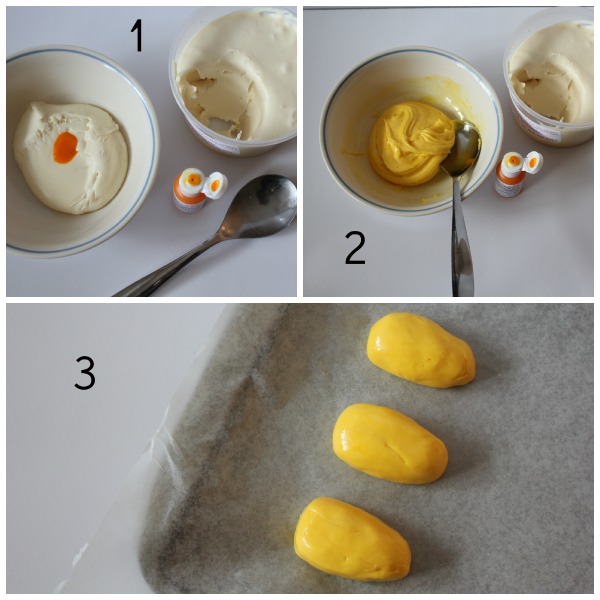 1

2

3