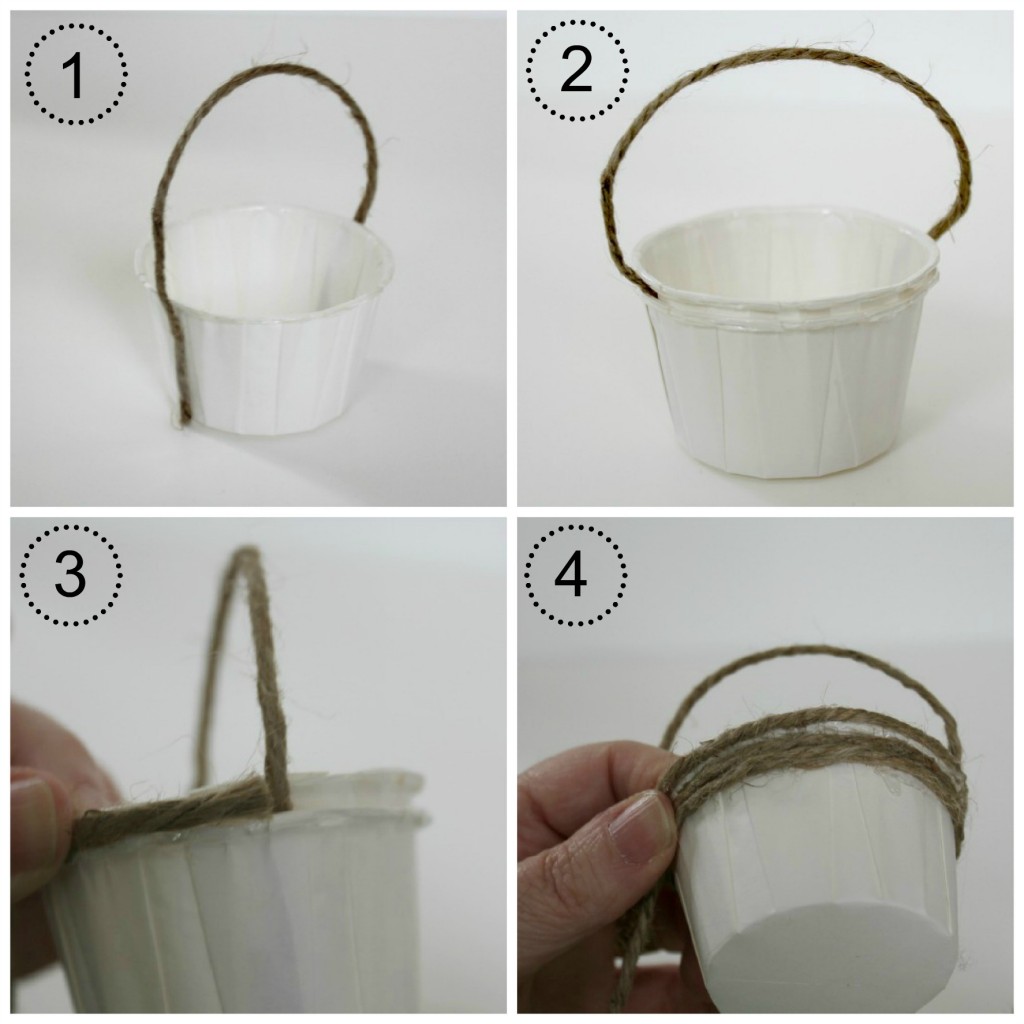 1

2

3

4